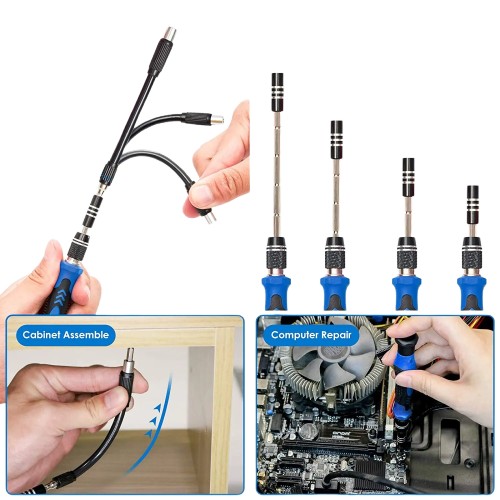 Cabinet Assemble

Computer Repair